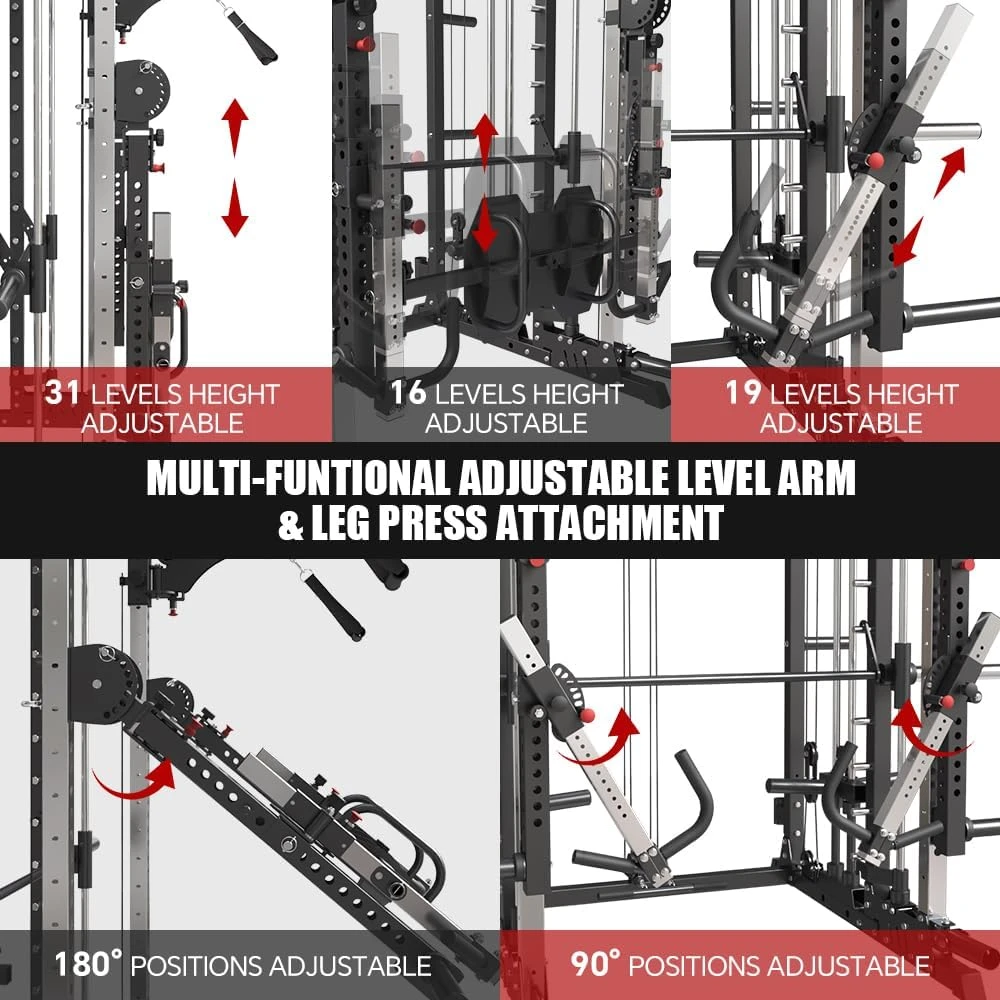 31 LEVELS HEIGHT ADJUSTABLE

16 LEVELS HEIGHT ADJUSTABLE

19 LEVELS HEIGHT ADJUSTABLE

MULTI-FUNTIONAL ADJUSTABLE LEVEL ARM & LEG PRESS ATTACHMENT

180° POSITIONS ADJUSTABLE

90° POSITIONS ADJUSTABLE