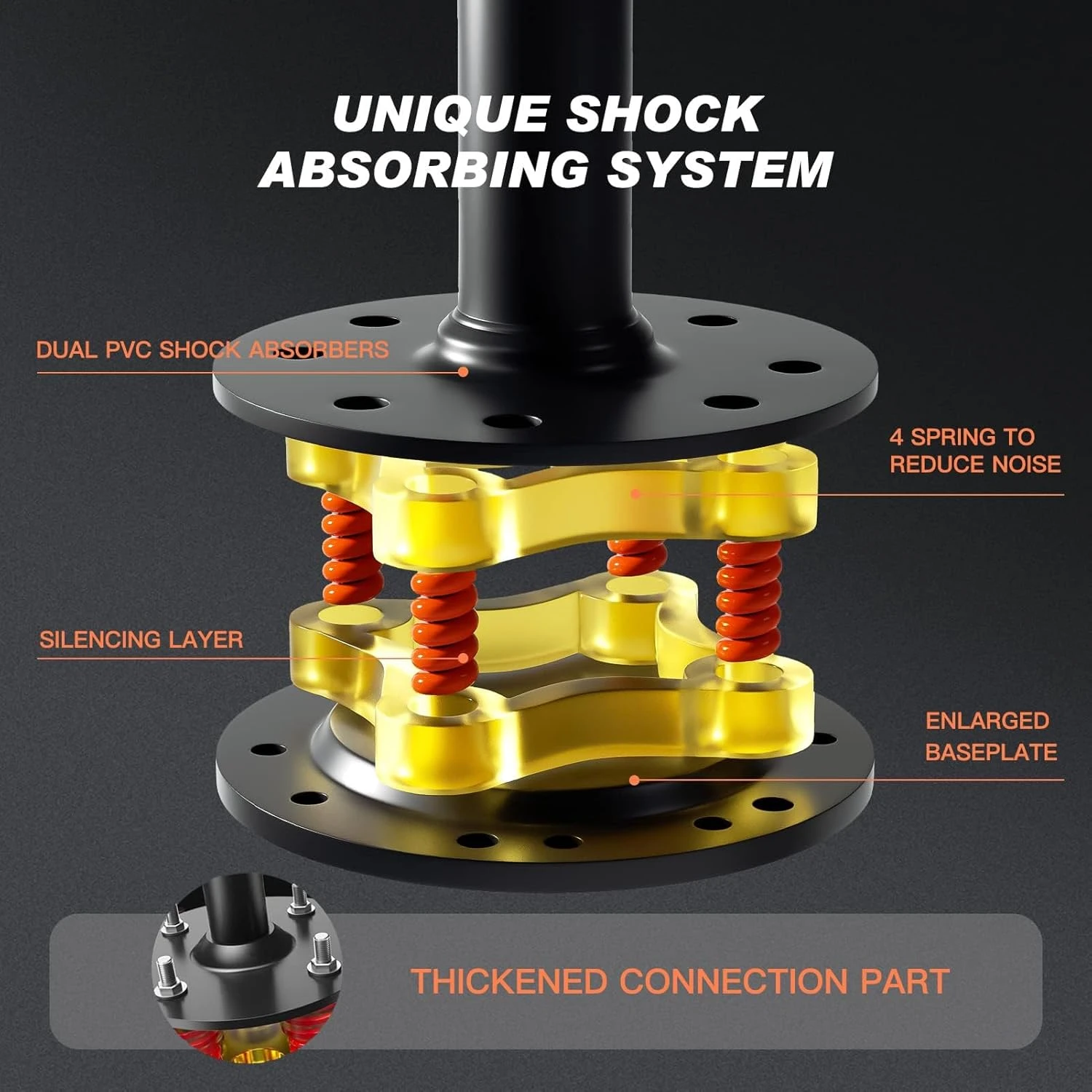 UNIQUE SHOCK ABSORBING SYSTEM

DUAL PVC SHOCK ABSORBERS

4 SPRING TO REDUCE NOISE

SILENCING LAYER

ENLARGED BASEPLATE

THICKENED CONNECTION PART