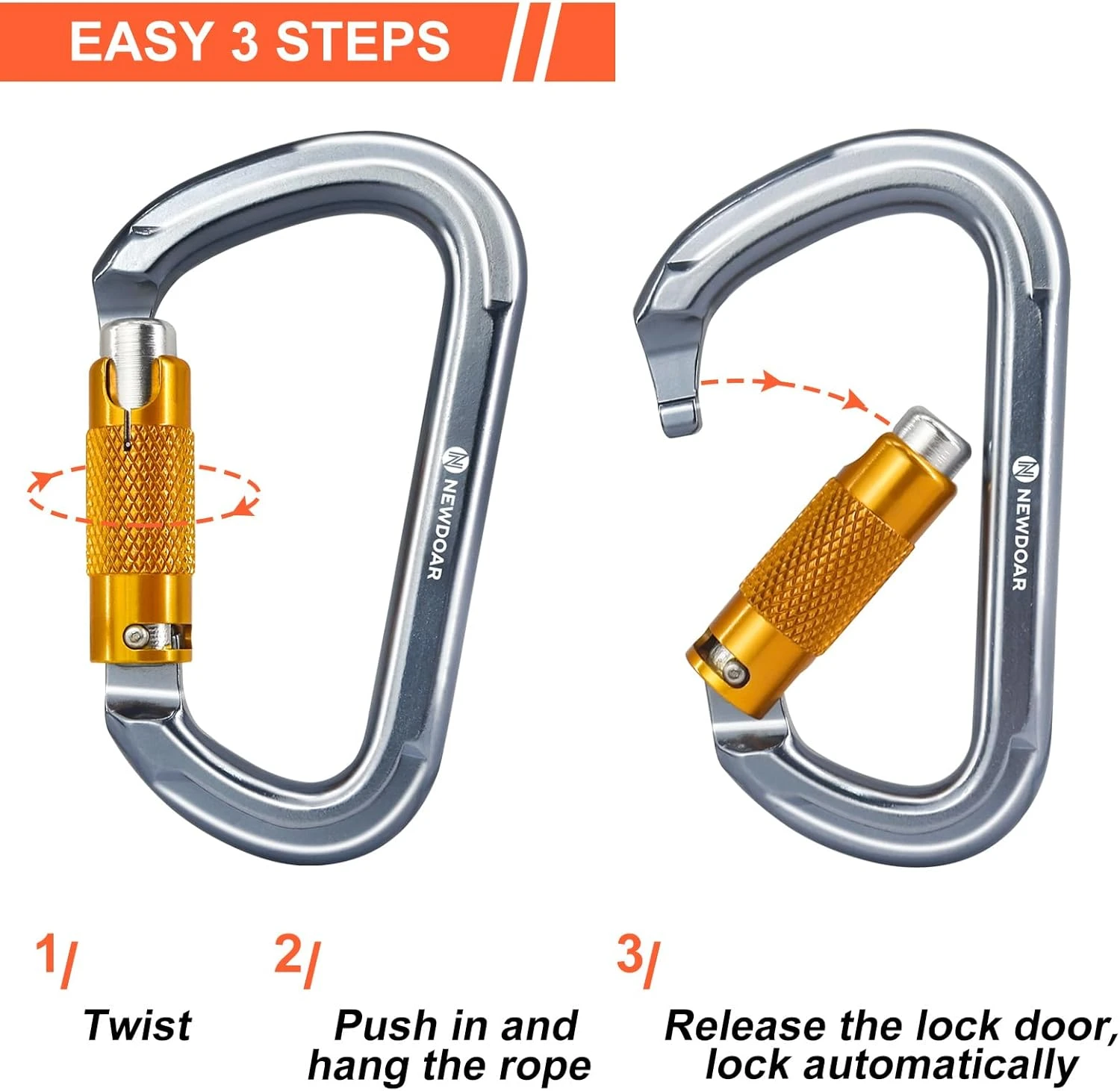 EASY 3 STEPS

NEWDOAR

NEWDOAR

1/
Twist

2/
Push in and hang the rope

3/
Release the lock door, lock automatically