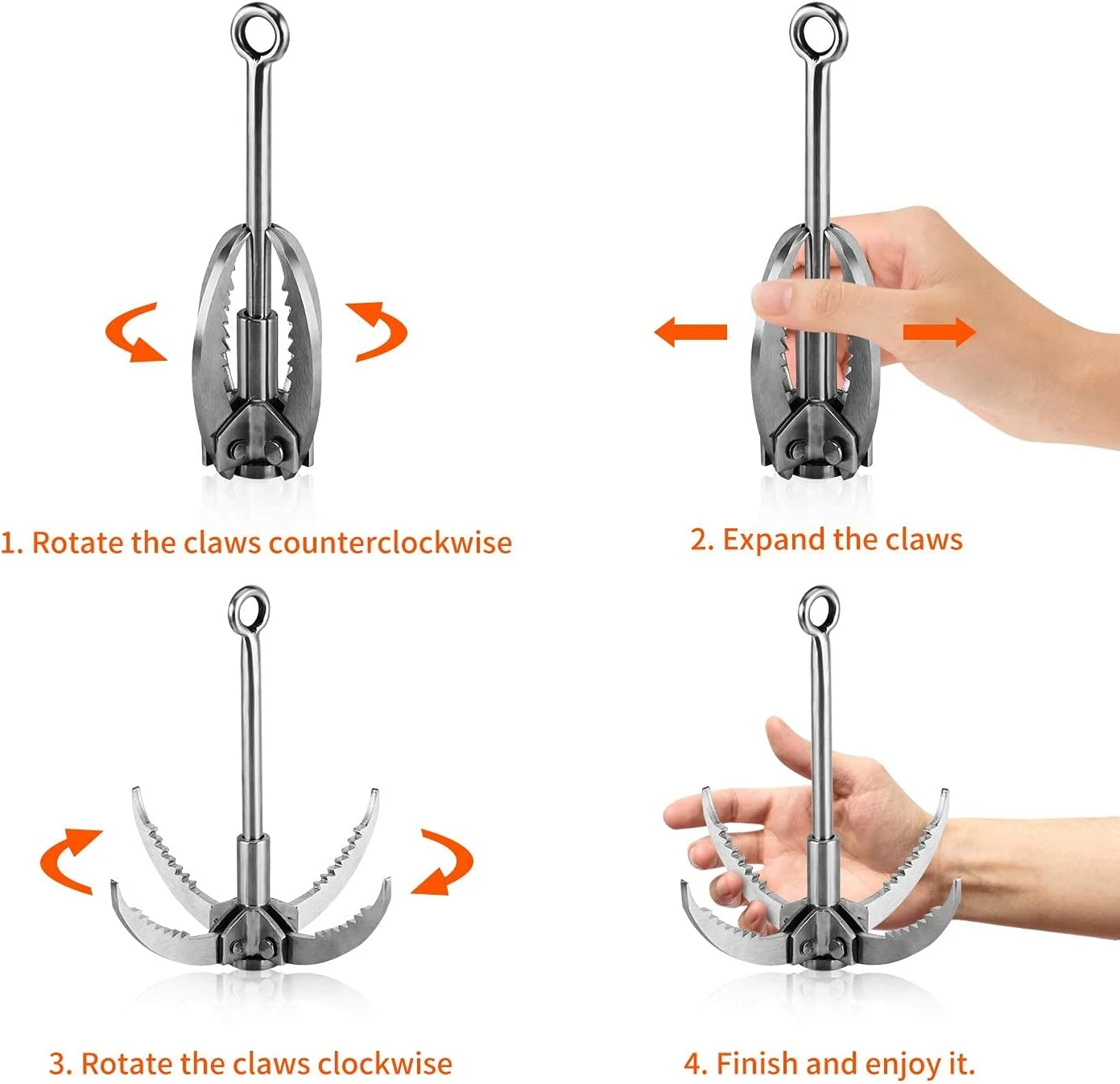 1. Rotate the claws counterclockwise

2. Expand the claws

3. Rotate the claws clockwise

4. Finish and enjoy it.